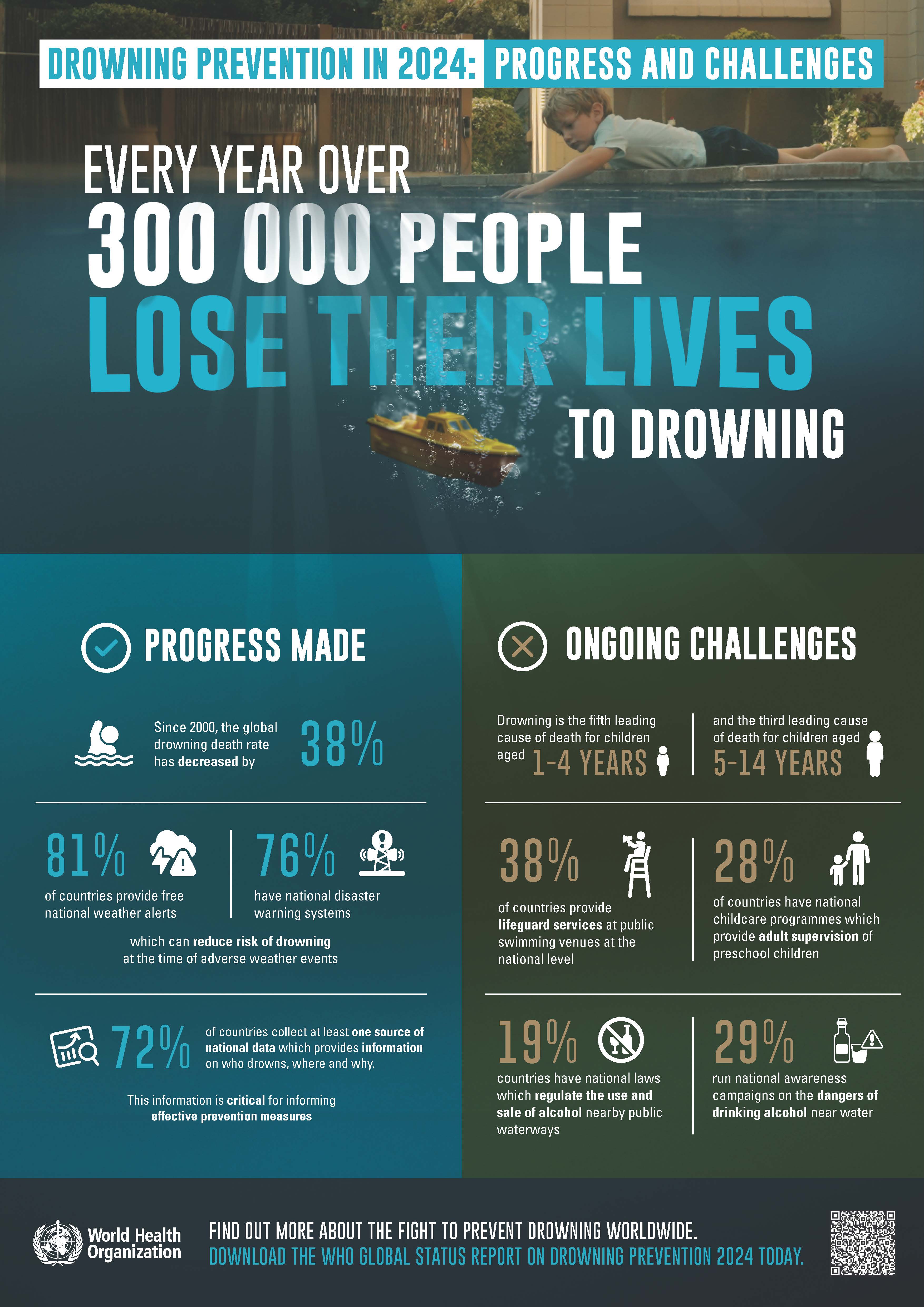 DROWNING PREVENTION IN 2024: PROGRESS AND CHALLENGES

EVERY YEAR OVER 300 000 PEOPLE LOSE THEIR LIVES TO DROWNING

PROGRESS MADE

Since 2000, the global drowning death rate has decreased by 38%

81% of countries provide free national weather alerts

76% have national disaster warning systems

which can reduce risk of drowning at the time of adverse weather events

72% of countries collect at least one source of national data which provides information on who drowns, where and why.

This information is critical for informing effective prevention measures

ONGOING CHALLENGES

Drowning is the fifth leading cause of death for children aged 1-4 YEARS

and the third leading cause of death for children aged 5-14 YEARS

38% of countries provide lifeguard services at public swimming venues at the national level

28% of countries have national childcare programmes which provide adult supervision of preschool children

19% countries have national laws which regulate the use and sale of alcohol nearby public waterways

29% run national awareness campaigns on the dangers of drinking alcohol near water

World Health Organization

FIND OUT MORE ABOUT THE FIGHT TO PREVENT DROWNING WORLDWIDE.
DOWNLOAD THE WHO GLOBAL STATUS REPORT ON DROWNING PREVENTION 2024 TODAY.