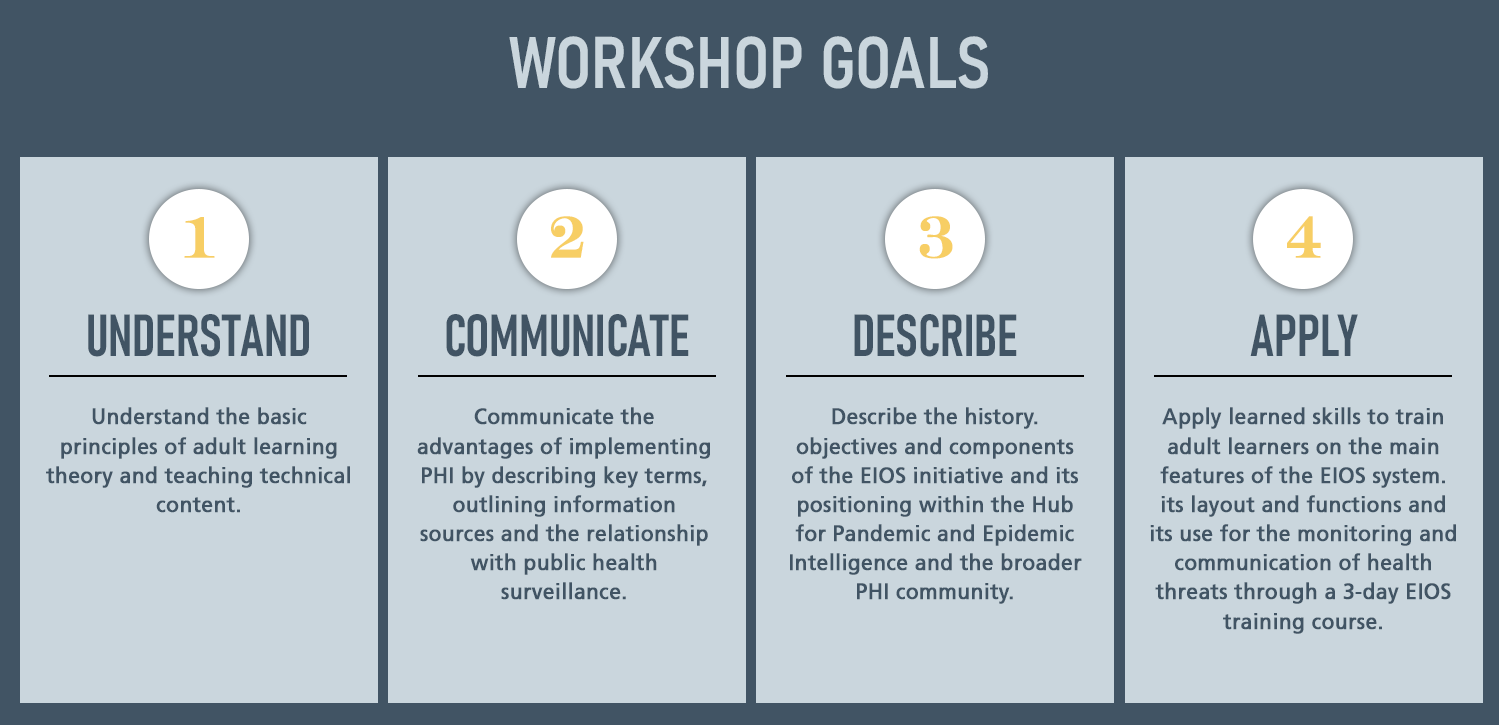 WORKSHOP GOALS

1

UNDERSTAND

Understand the basic principles of adult learning theory and teaching technical content.

2

COMMUNICATE

Communicate the advantages of implementing PHI by describing key terms, outlining information sources and the relationship with public health surveillance.

3

DESCRIBE

Describe the history. objectives and components of the EIOS initiative and its positioning within the Hub for Pandemic and Epidemic Intelligence and the broader PHI community.

4

APPLY

Apply learned skills to train adult learners on the main features of the EIOS system. its layout and functions and its use for the monitoring and communication of health threats through a 3-day EIOS training course.