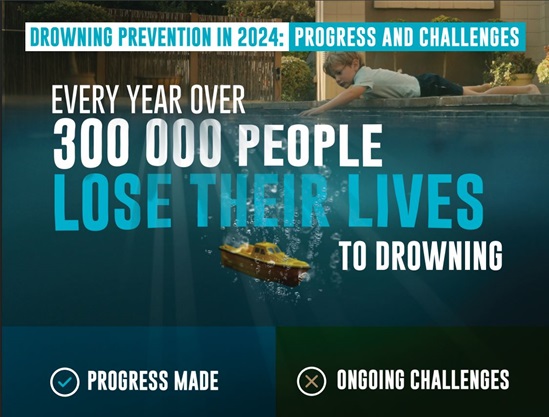 DROWNING PREVENTION IN 2024: PROGRESS AND CHALLENGES

EVERY YEAR OVER
300 000 PEOPLE
LOSE THEIR LIVES
TO DROWNING

PROGRESS MADE

ONGOING CHALLENGES