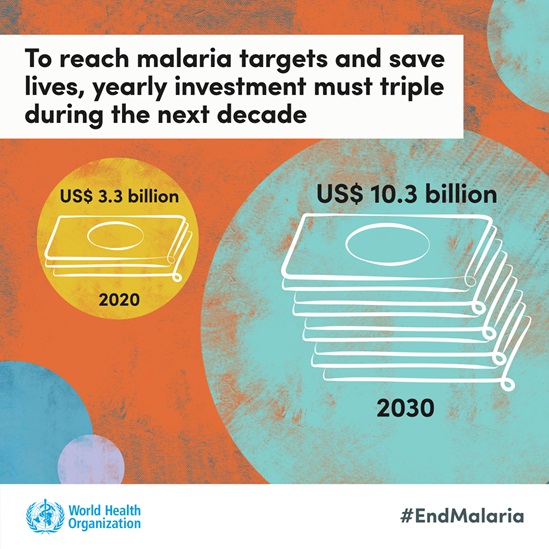 To reach malaria targets and save lives, yearly investment must triple during the next decade

US$ 3.3 billion

2020

US$ 10.3 billion

2030

World Health Organization

#EndMalaria