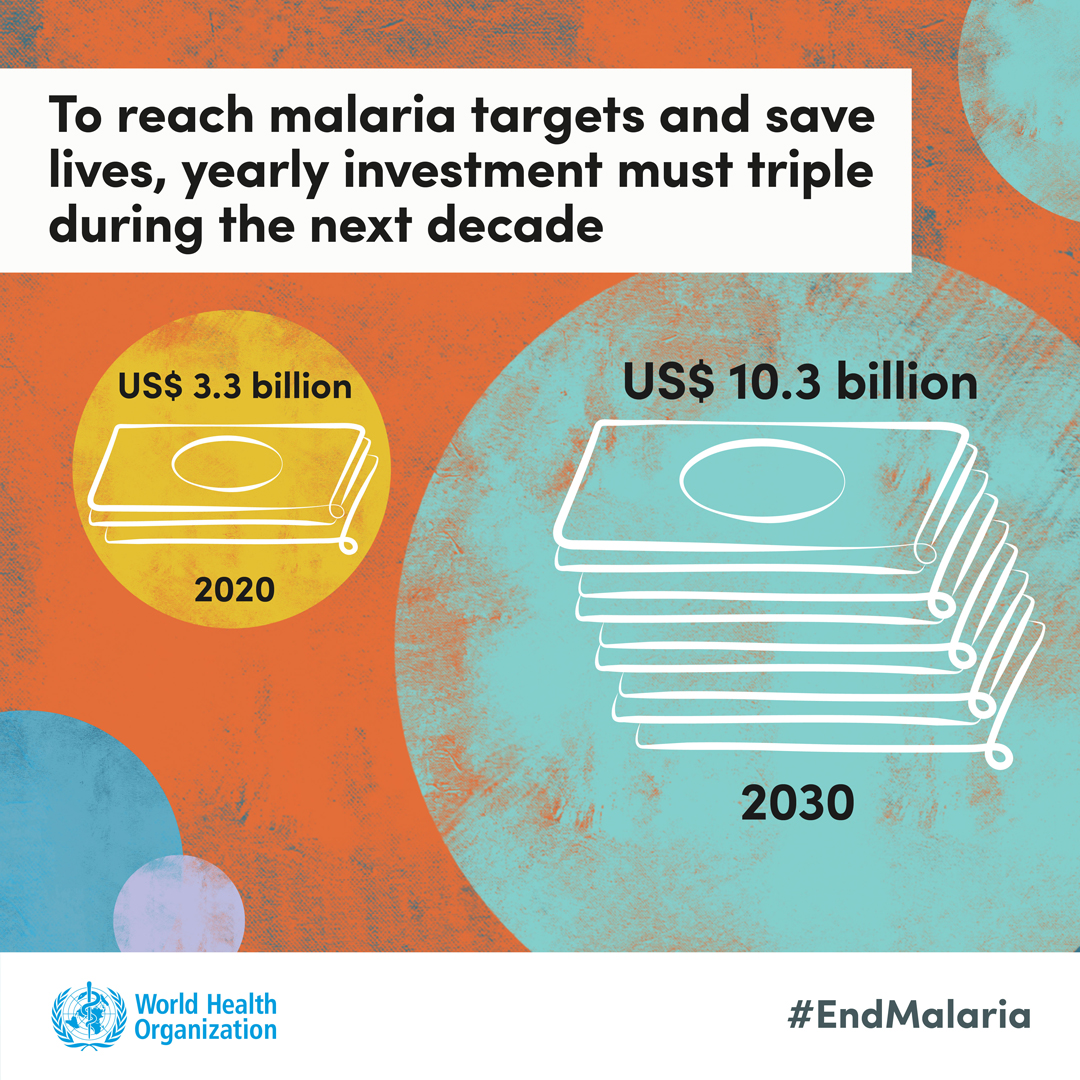 To reach malaria targets and save lives, yearly investment must triple during the next decade

US$ 3.3 billion

2020

US$ 10.3 billion

2030

World Health Organization

#EndMalaria