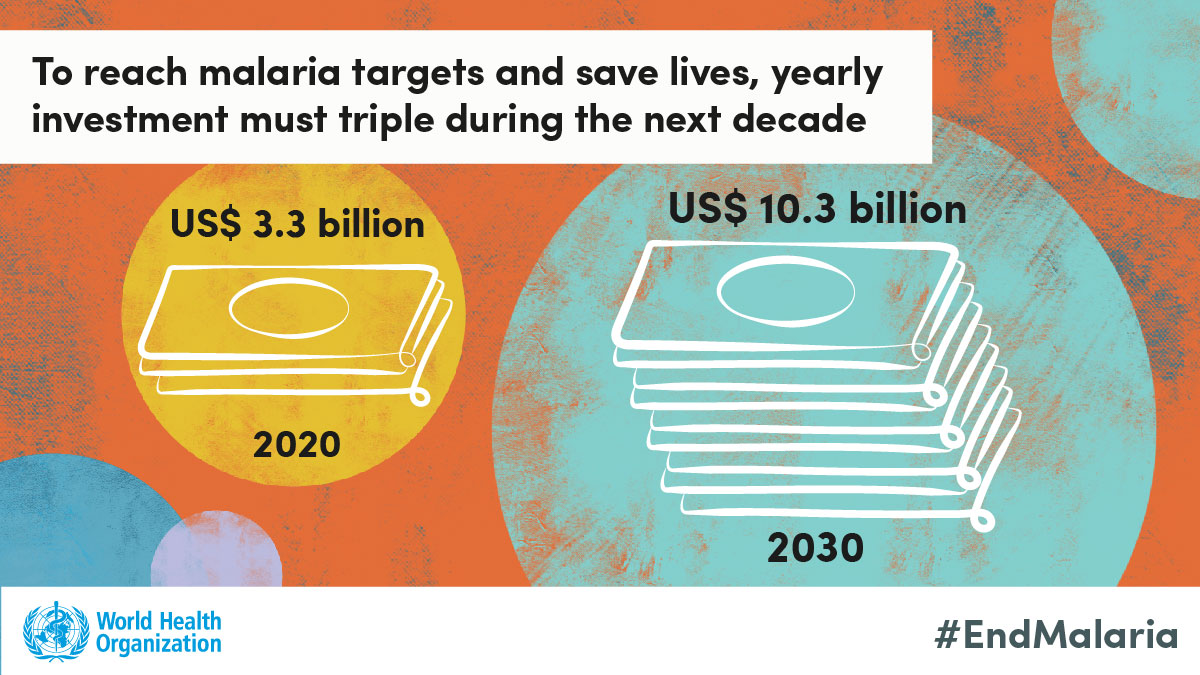 To reach malaria targets and save lives, yearly investment must triple during the next decade

US$ 3.3 billion

2020

US$ 10.3 billion

2030

World Health Organization

#EndMalaria