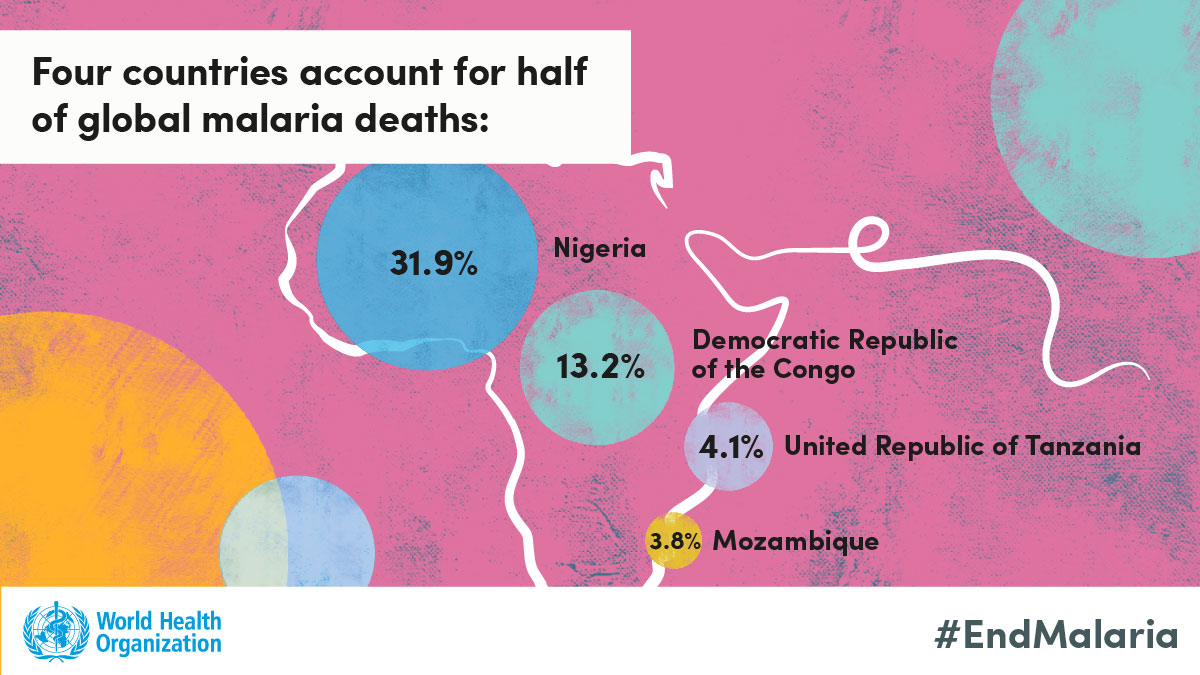 Four countries account for half of global malaria deaths:

31.9% Nigeria

13.2% Democratic Republic of the Congo

4.1% United Republic of Tanzania

3.8% Mozambique

World Health Organization

#EndMalaria