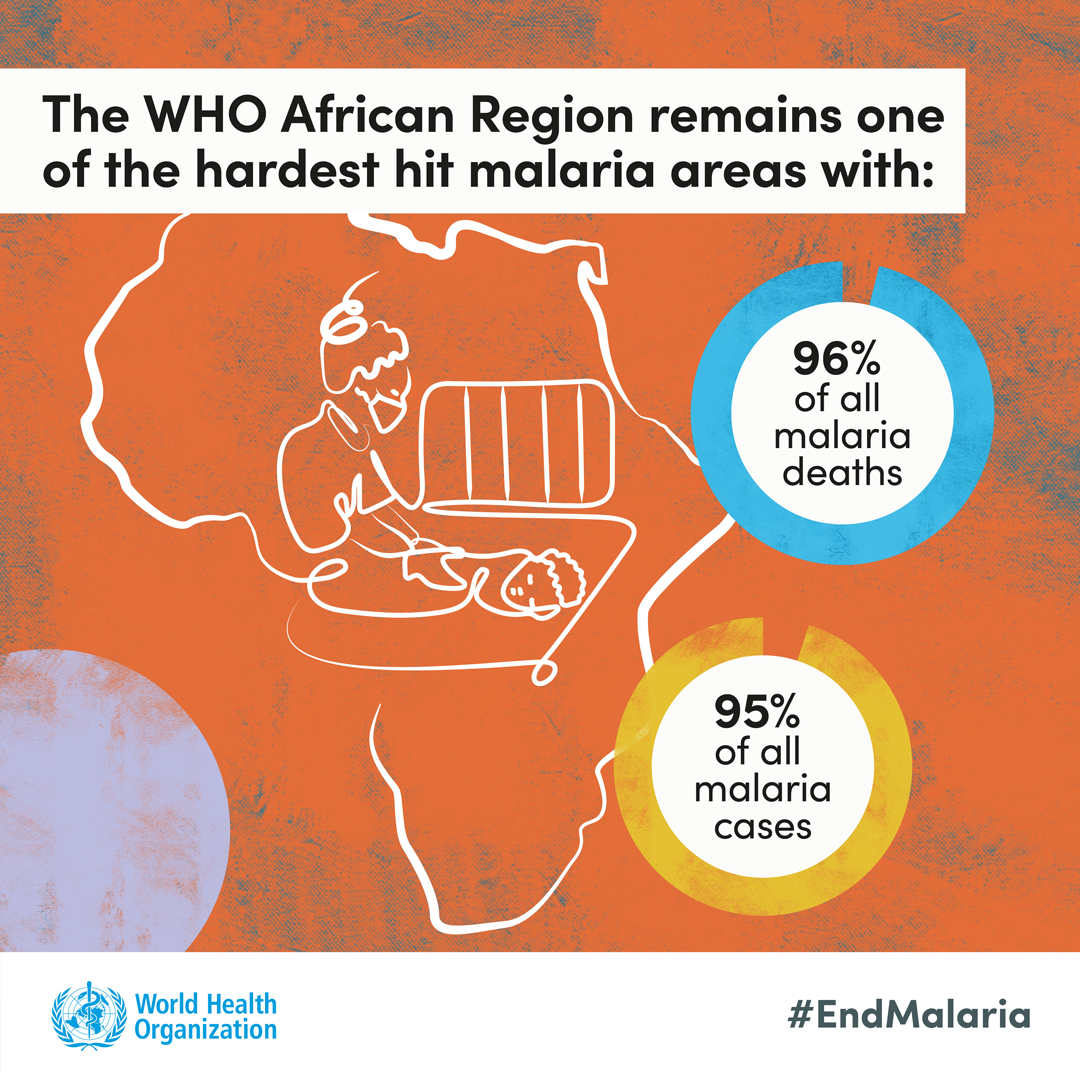 The WHO African Region remains one of the hardest hit malaria areas with:

96% of all malaria deaths

95% of all malaria cases

World Health Organization

#EndMalaria