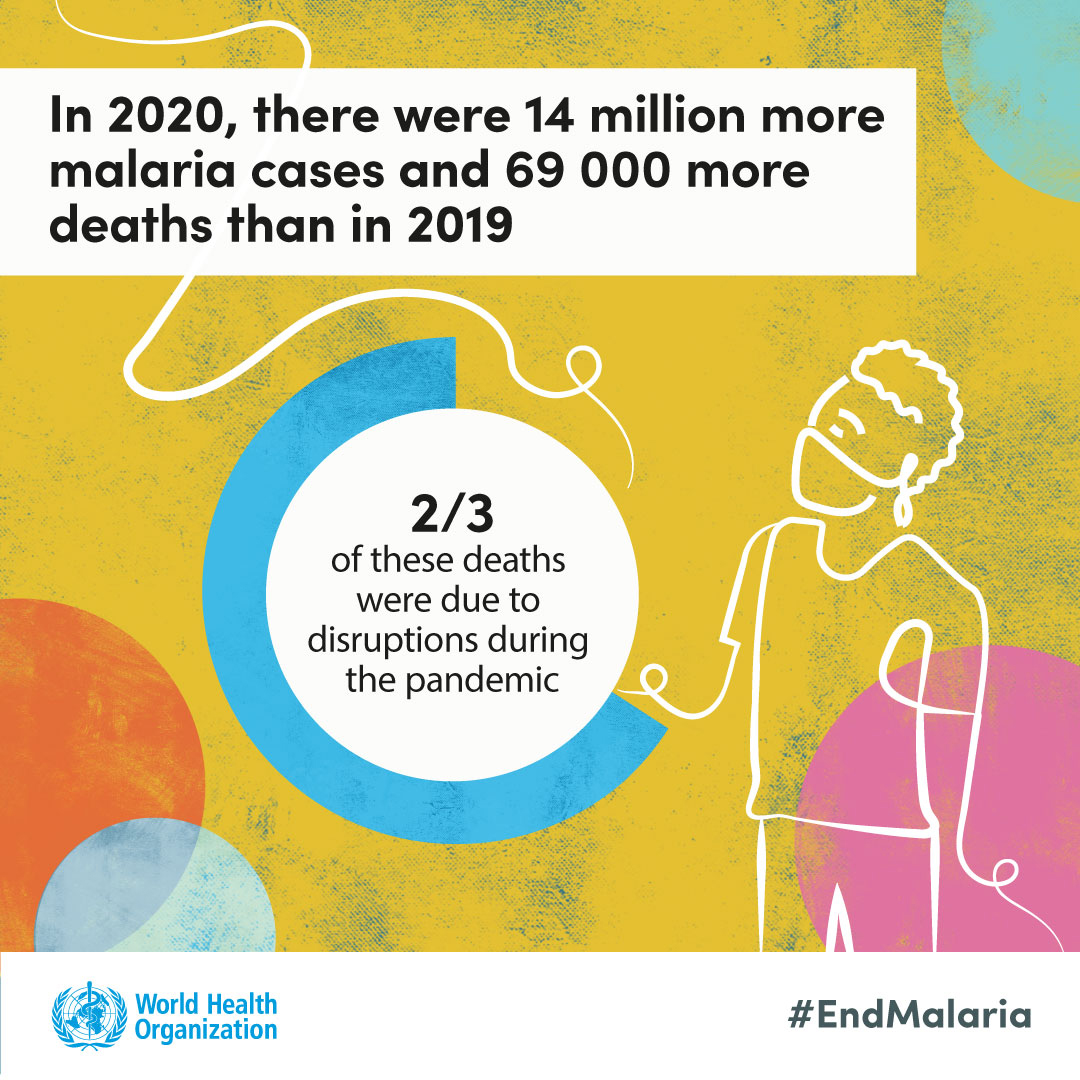 In 2020, there were 14 million more malaria cases and 69 000 more deaths than in 2019

2/3
of these deaths were due to disruptions during the pandemic

World Health Organization

#EndMalaria