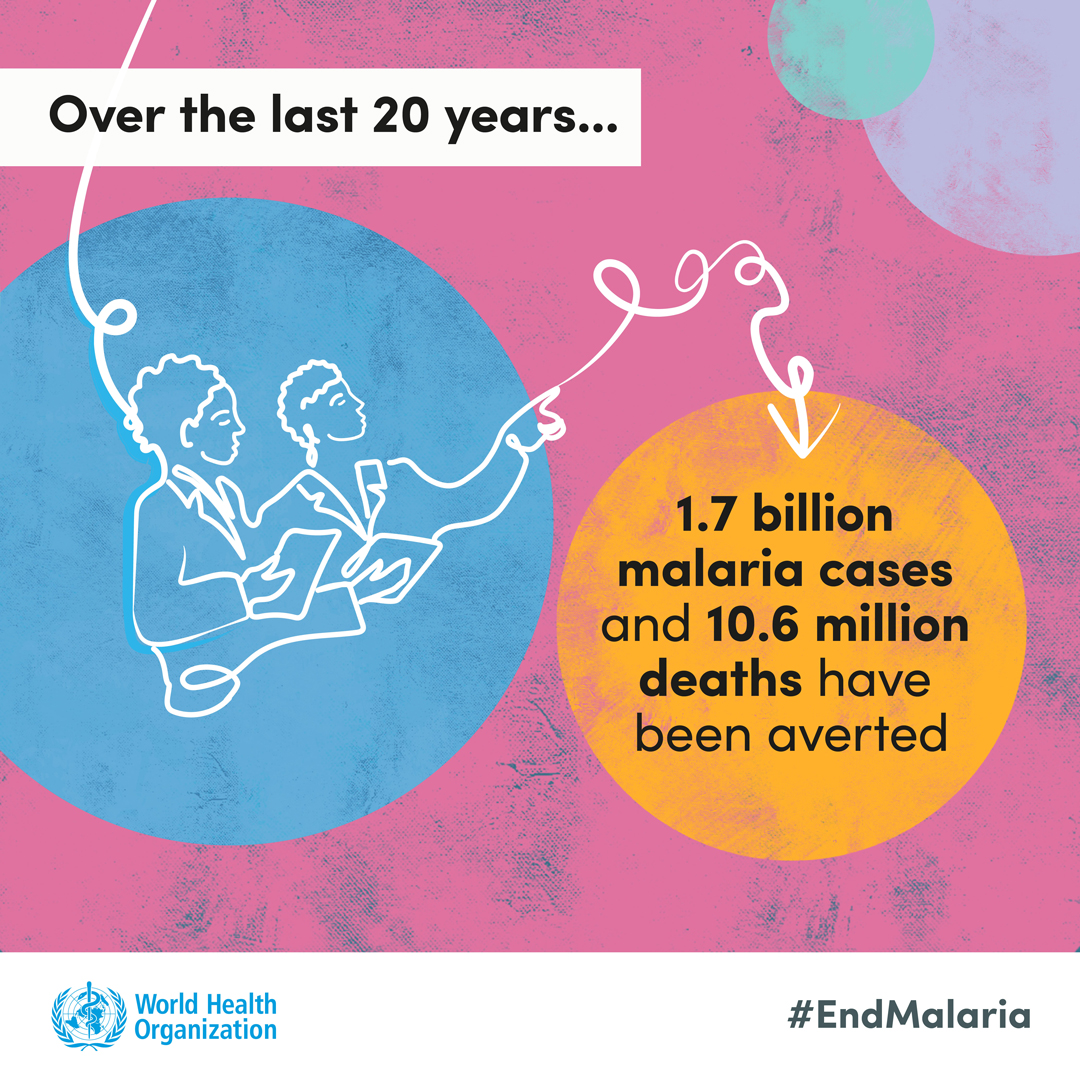 Over the last 20 years...

1.7 billion malaria cases and 10.6 million deaths have been averted

World Health Organization

#EndMalaria