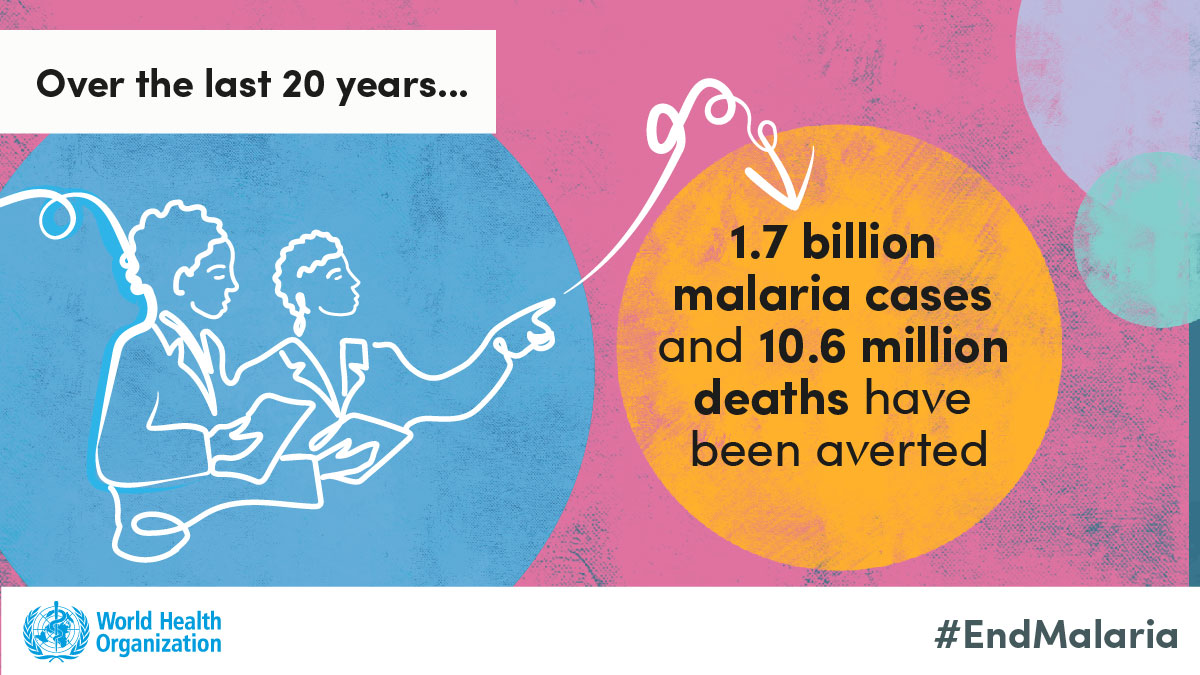 Over the last 20 years...

1.7 billion malaria cases and 10.6 million deaths have been averted

World Health Organization

#EndMalaria