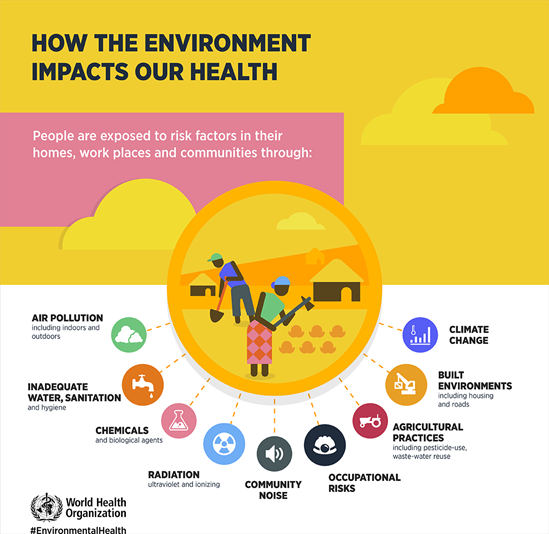 HOW THE ENVIRONMENT IMPACTS OUR HEALTH

People are exposed to risk factors in their homes, work places and communities through:

AIR POLLUTION
including indoors and outdoors

INADEQUATE WATER, SANITATION
and hygiene

CHEMICALS
and biological agents

RADIATION
ultraviolet and ionizing

COMMUNITY NOISE

OCCUPATIONAL RISKS

AGRICULTURAL PRACTICES
including pesticide-use, waste-water reuse

BUILT ENVIRONMENTS
including housing and roads

CLIMATE CHANGE

World Health Organization

#EnvironmentalHealth