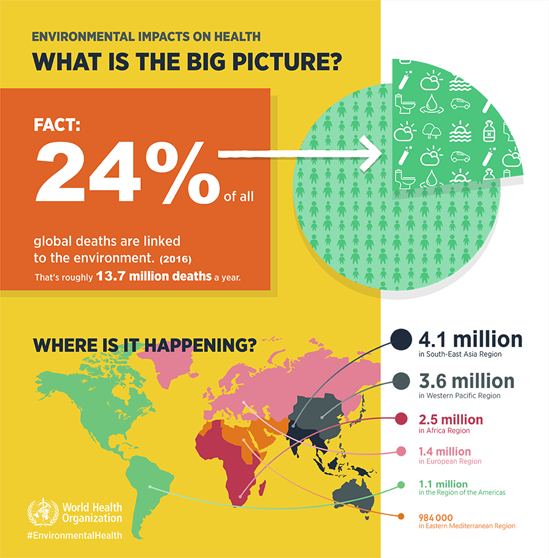 ENVIRONMENTAL IMPACTS ON HEALTH
WHAT IS THE BIG PICTURE?

FACT:
24% of all

global deaths are linked to the environment. (2016)
That's roughly 13.7 million deaths a year.

WHERE IS IT HAPPENING?

4.1 million
in South-East Asia Region

3.6 million
in Western Pacific Region

2.5 million
in Africa Region

1.4 million
in European Region

1.1 million
in the Region of the Americas

984 000
in Eastern Mediterranean Region

World Health Organization
#EnvironmentalHealth