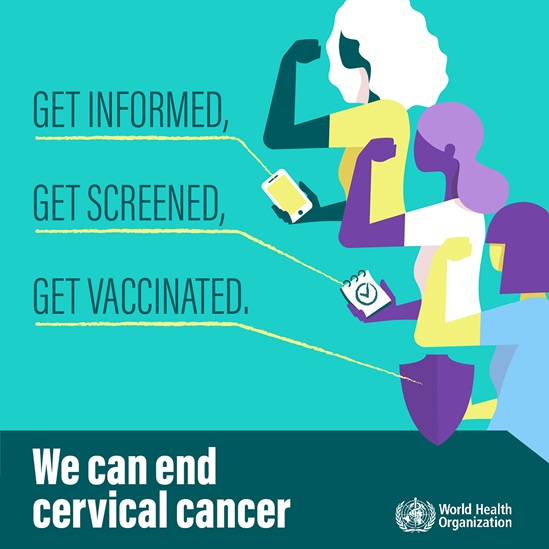 GET INFORMED,

GET SCREENED,

GET VACCINATED.

We can end cervical cancer

World Health Organization