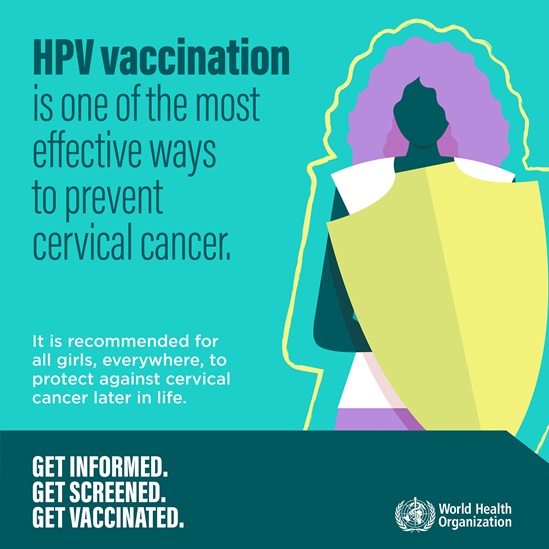 HPV vaccination is one of the most effective ways to prevent cervical cancer.

It is recommended for all girls, everywhere, to protect against cervical cancer later in life.

GET INFORMED.
GET SCREENED.
GET VACCINATED.

World Health Organization