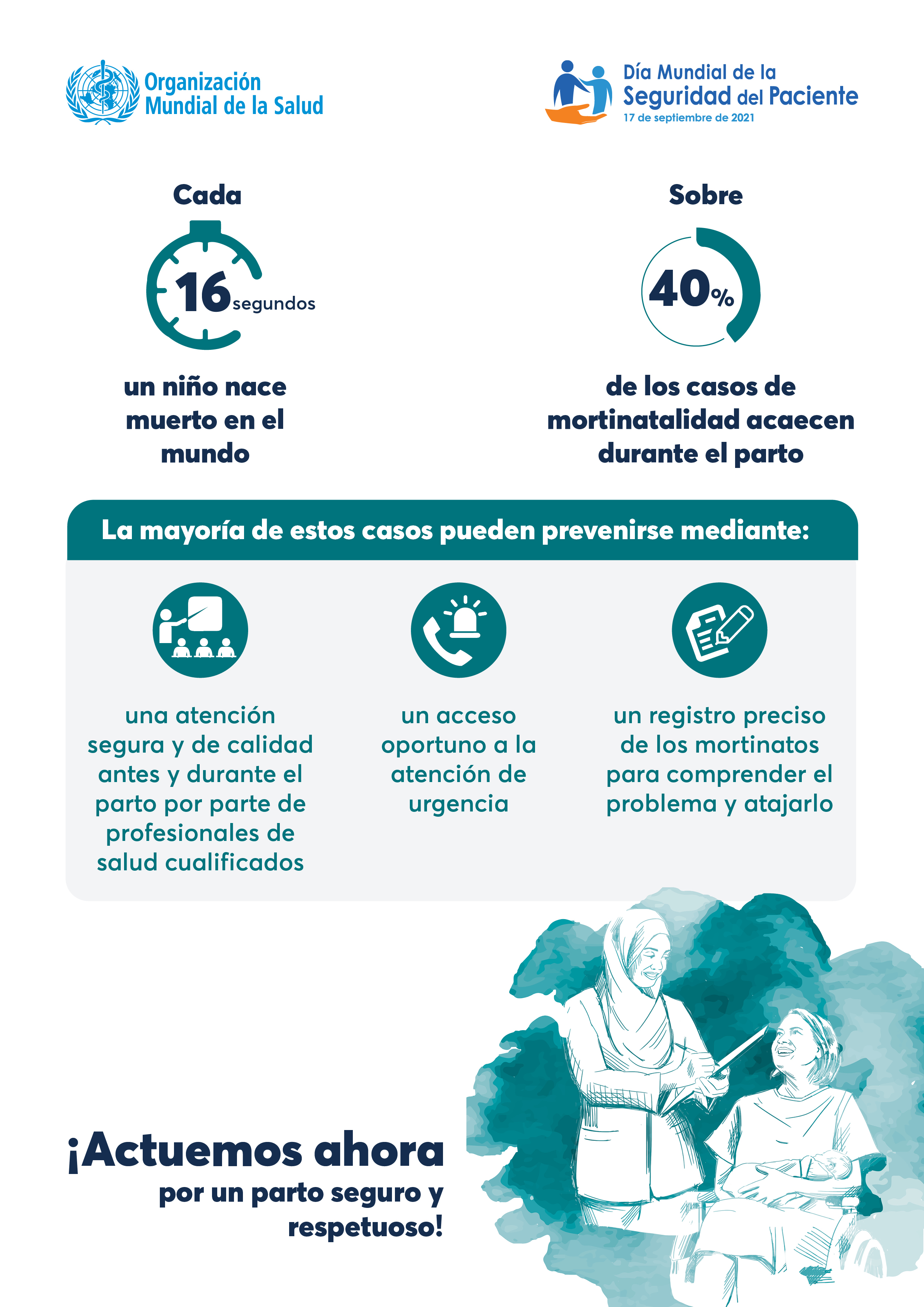 Organización Mundial de la Salud

Día Mundial de la Seguridad del Paciente
17 de septiembre de 2021

Cada

16 segundos

un niño nace muerto en el mundo

Sobre

40%

de los casos de mortinatalidad acaecen durante el parto

La mayoría de estos casos pueden prevenirse mediante:

una atención segura y de calidad antes y durante el parto por parte de profesionales de salud cualificados

un acceso oportuno a la atención de urgencia

un registro preciso de los mortinatos para comprender el problema y atajarlo

¡Actuemos ahora por un parto seguro y respetuoso!